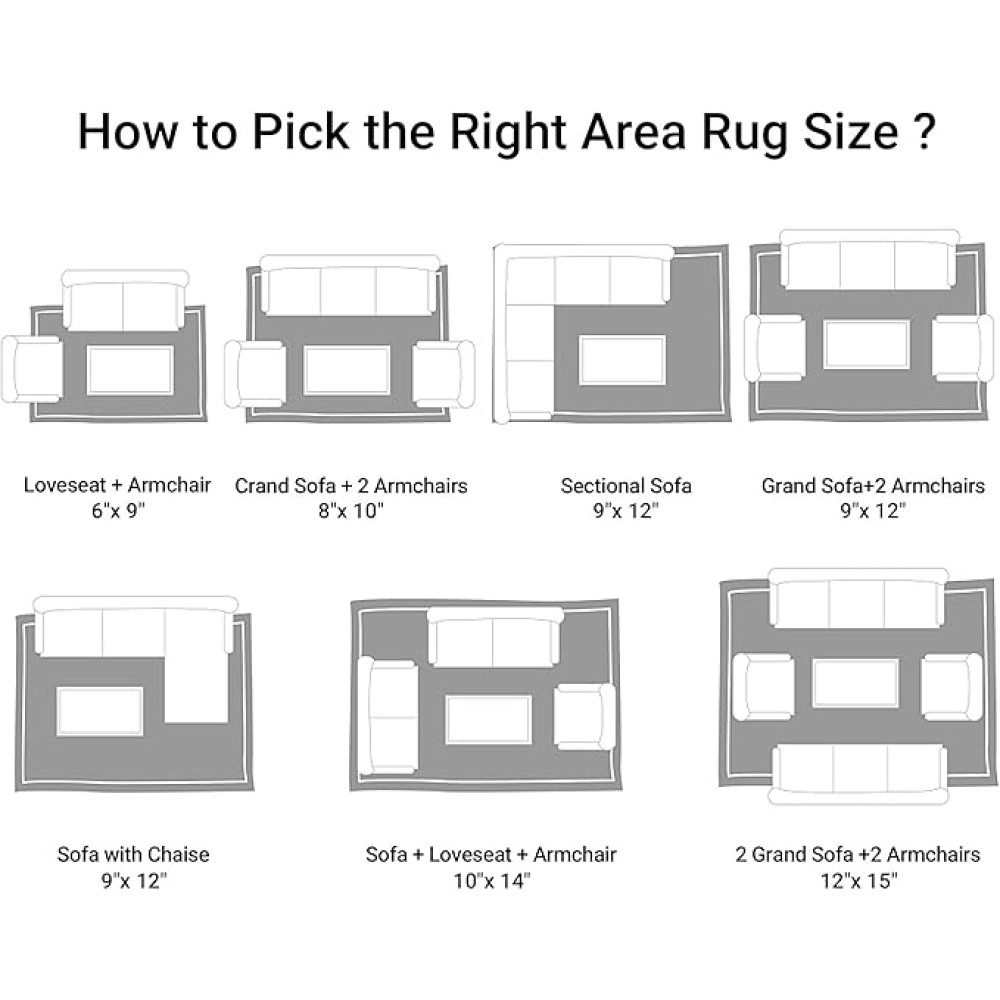 How to Pick the Right Area Rug Size ?

Loveseat + Armchair
6"x 9"

Crand Sofa + 2 Armchairs
8"x 10"

Sectional Sofa
9"x 12"

Grand Sofa+2 Armchairs
9"x 12"

Sofa with Chaise
9"x 12"

Sofa + Loveseat + Armchair
10"x 14"

2 Grand Sofa +2 Armchairs
12"x 15"