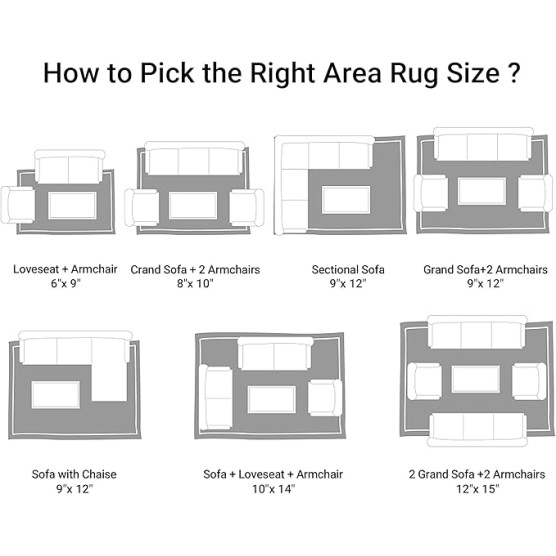 How to Pick the Right Area Rug Size ?

Loveseat + Armchair
6"x 9"

Crand Sofa + 2 Armchairs
8"x 10"

Sectional Sofa
9"x 12"

Grand Sofa+2 Armchairs
9"x 12"

Sofa with Chaise
9"x 12"

Sofa + Loveseat + Armchair
10"x 14"

2 Grand Sofa +2 Armchairs
12"x 15"