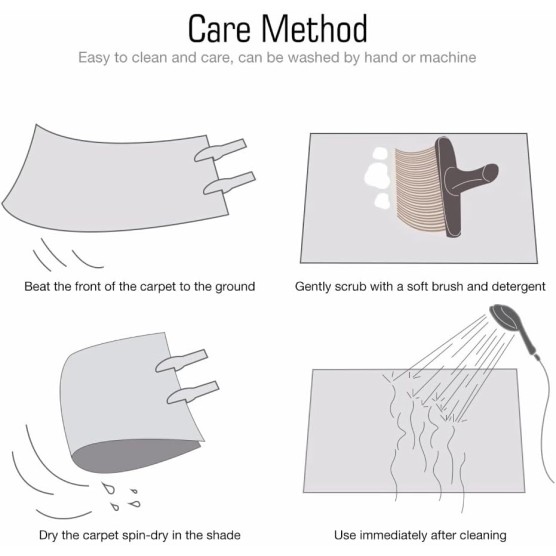 Care Method

Easy to clean and care, can be washed by hand or machine

Beat the front of the carpet to the ground

Gently scrub with a soft brush and detergent

Dry the carpet spin-dry in the shade

Use immediately after cleaning